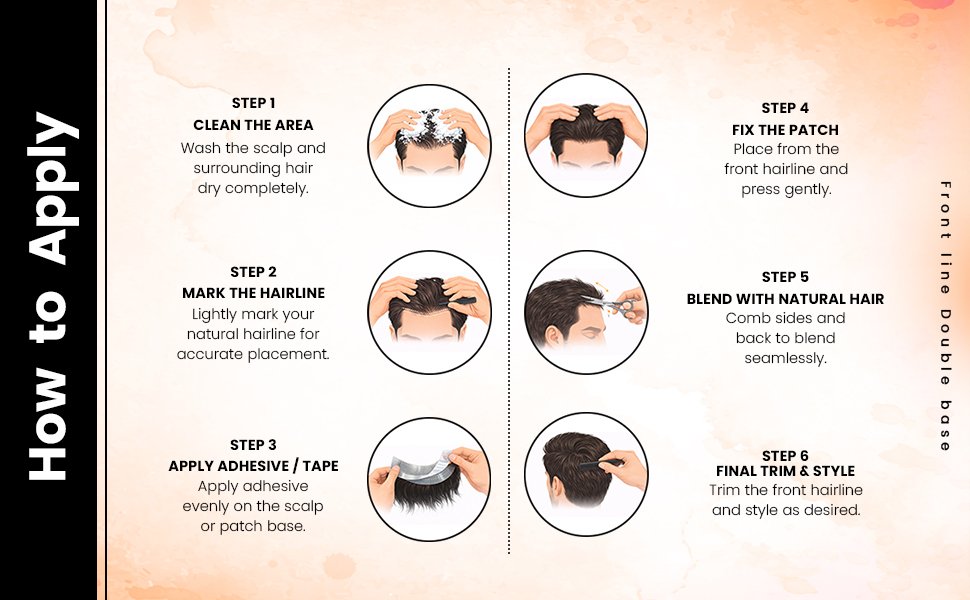 How to Apply

STEP 1
CLEAN THE AREA
Wash the scalp and surrounding hair dry completely.

STEP 2
MARK THE HAIRLINE
Lightly mark your natural hairline for accurate placement.

STEP 3
APPLY ADHESIVE / TAPE
Apply adhesive evenly on the scalp or patch base.

STEP 4
FIX THE PATCH
Place from the front hairline and press gently.

STEP 5
BLEND WITH NATURAL HAIR
Comb sides and back to blend seamlessly.

STEP 6
FINAL TRIM & STYLE
Trim the front hairline and style as desired.

Front line Double base